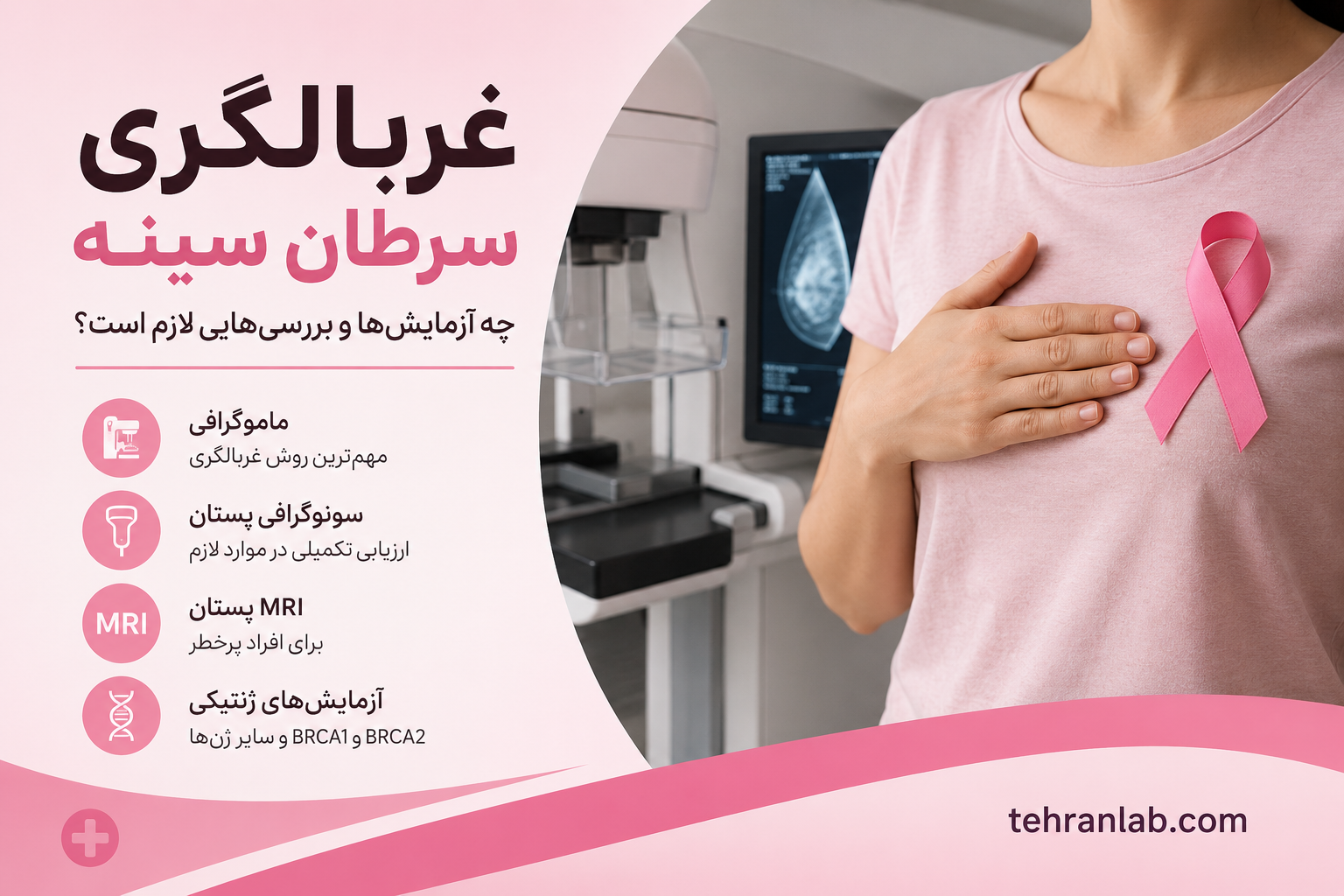 غربالگری
سرطان سینه

چه آزمایش‌ها و بررسی‌هایی لازم است؟

ماموگرافی
مهم‌ترین روش غربالگری

سونوگرافی پستان
ارزیابی تکمیلی در موارد لازم

MRI

MRI پستان
برای افراد پرخطر

آزمایش‌های ژنتیکی
BRCA1 و BRCA2 و سایر ژن‌ها

tehranlab.com